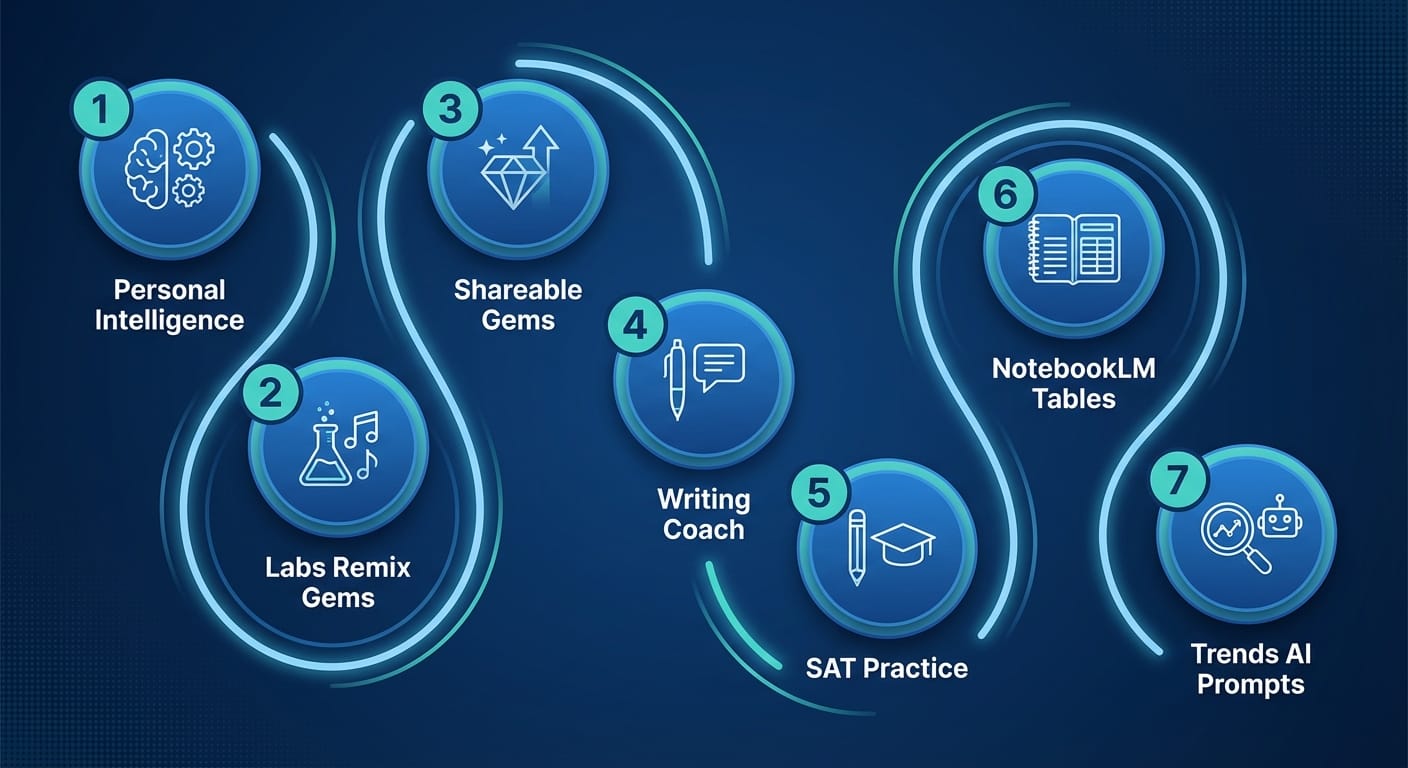 1
Personal Intelligence

2
Labs Remix Gems

3
Shareable Gems

4
Writing Coach

5
SAT Practice

6
NotebookLM Tables

7
Trends AI Prompts