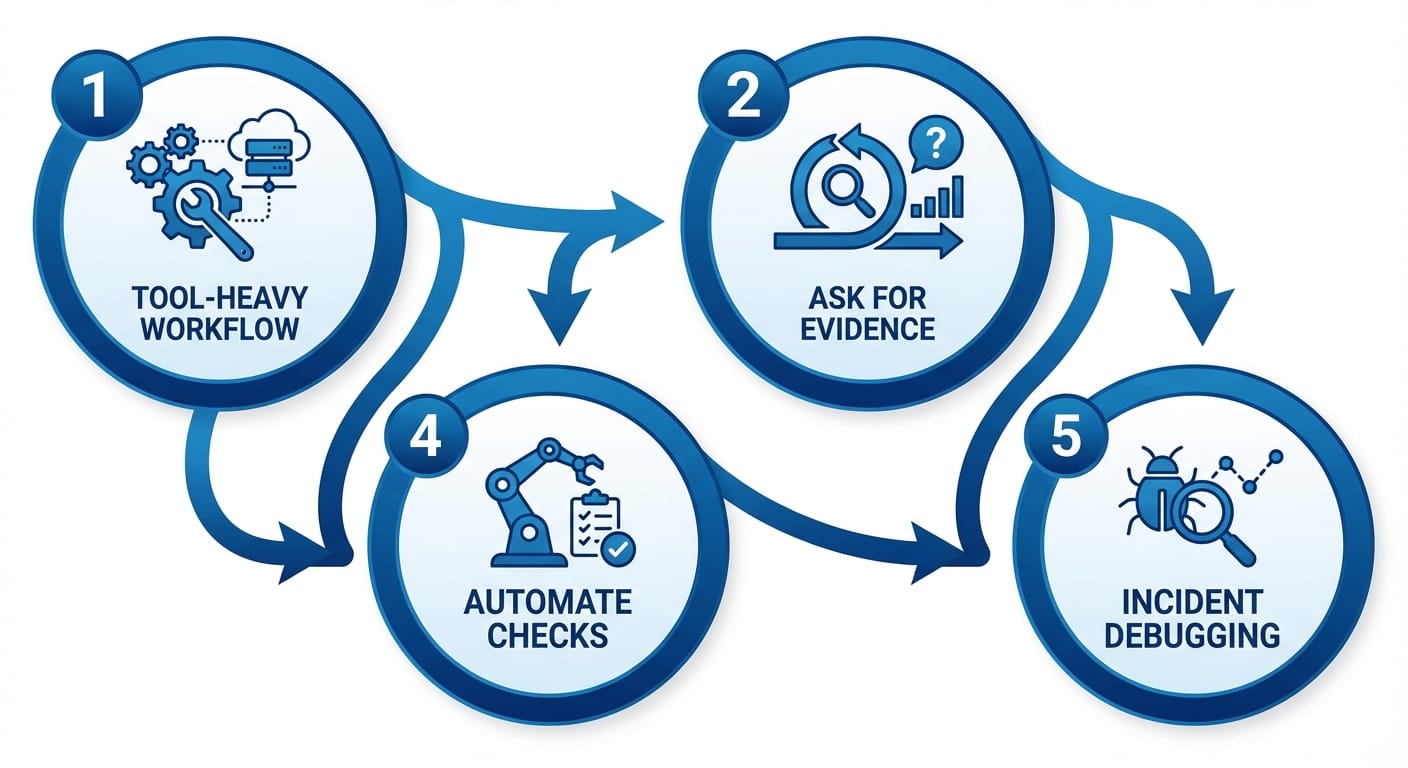 1

TOOL-HEAVY WORKFLOW

2

?

ASK FOR EVIDENCE

4

AUTOMATE CHECKS

5

INCIDENT DEBUGGING